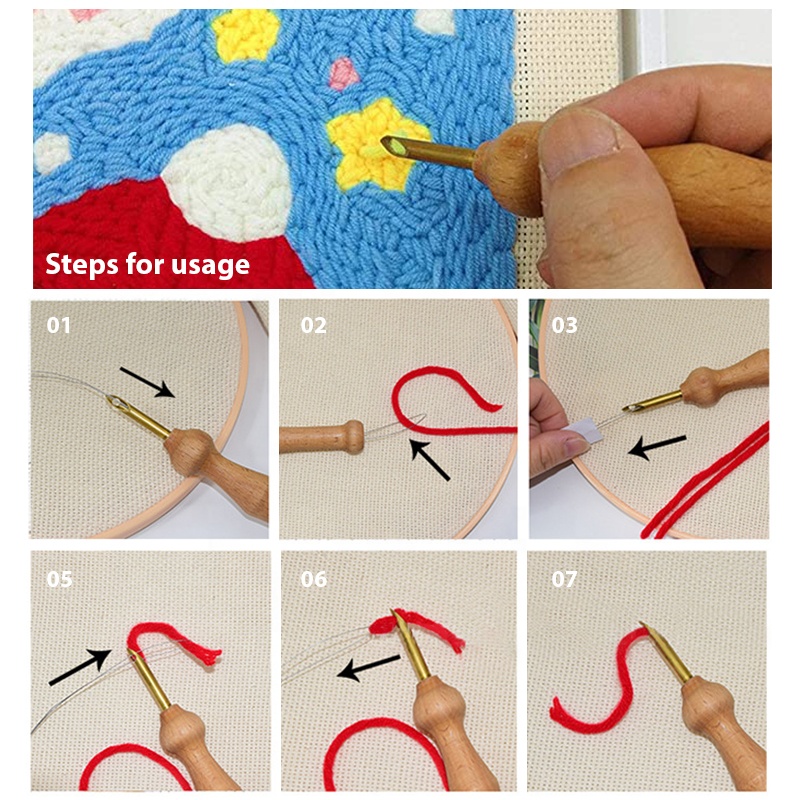 Steps for usage

01

02

03

05

06

07