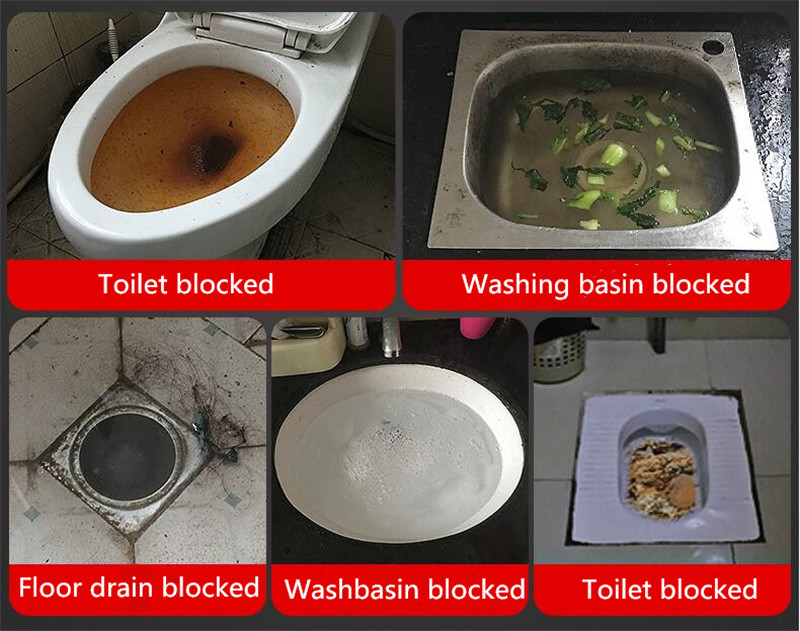 Toilet blocked

Washing basin blocked

Floor drain blocked

Washbasin blocked

Toilet blocked