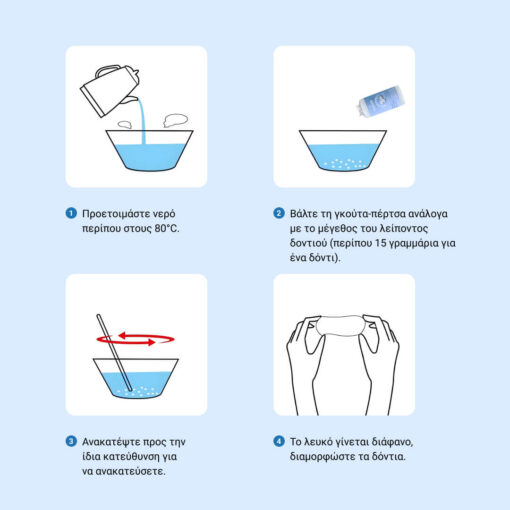 1 Προετοιμάστε νερό περίπου στους 80°C.

2 Βάλτε τη γκούτα-πέρτσα ανάλογα με το μέγεθος του λείποντος δοντιού (περίπου 15 γραμμάρια για ένα δόντι).

3 Ανακατέψτε προς την ίδια κατεύθυνση για να ανακατεύσετε.

4 Το λευκό γίνεται διάφανο, διαμορφώστε τα δόντια.