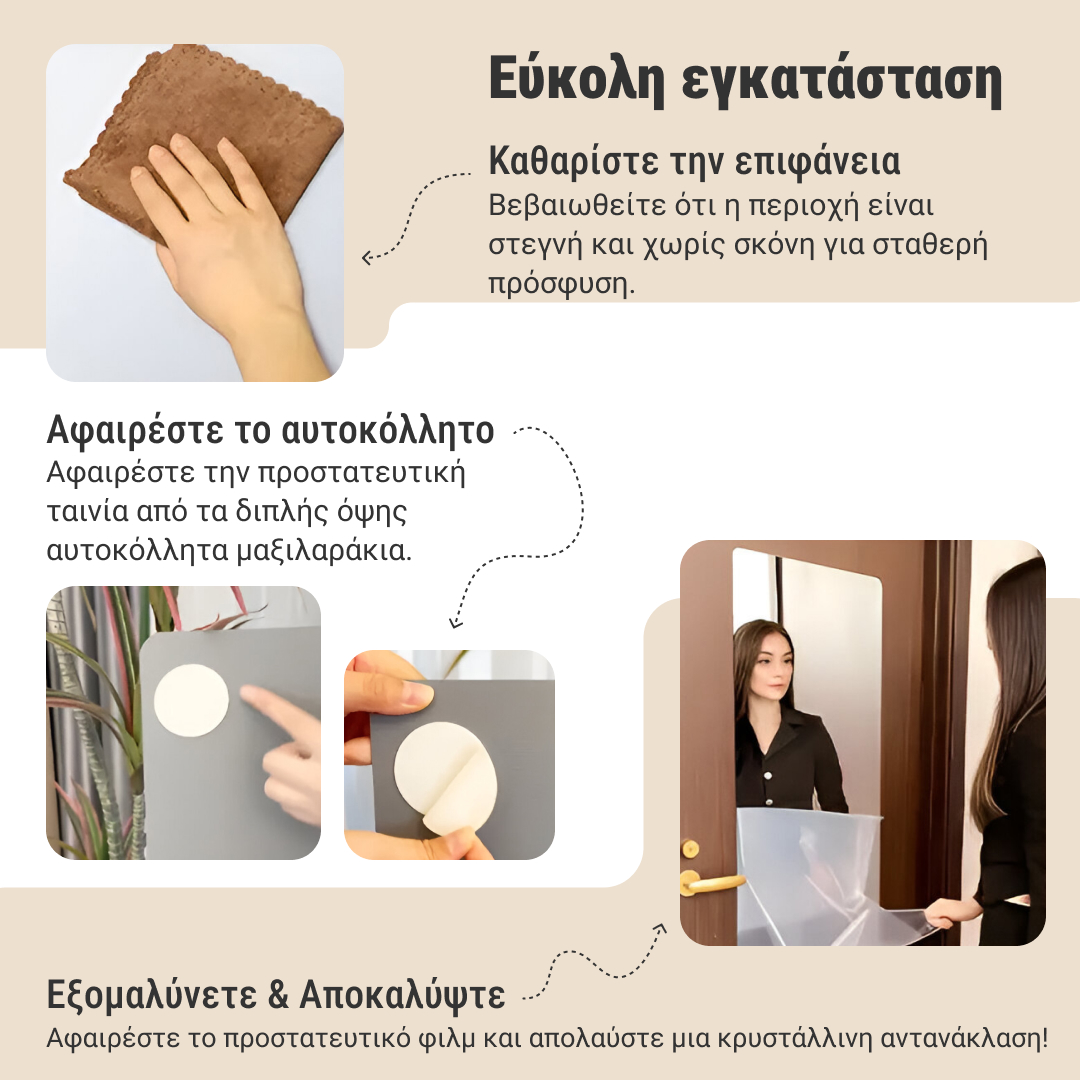 Εύκολη εγκατάσταση

Καθαρίστε την επιφάνεια
Βεβαιωθείτε ότι η περιοχή είναι στεγνή και χωρίς σκόνη για σταθερή πρόσφυση.

Αφαιρέστε το αυτοκόλλητο
Αφαιρέστε την προστατευτική ταινία από τα διπλής όψης αυτοκόλλητα μαξιλαράκια.

Εξομαλύνετε & Αποκαλύψτε
Αφαιρέστε το προστατευτικό φιλμ και απολαύστε μια κρυστάλλινη αντανάκλαση!