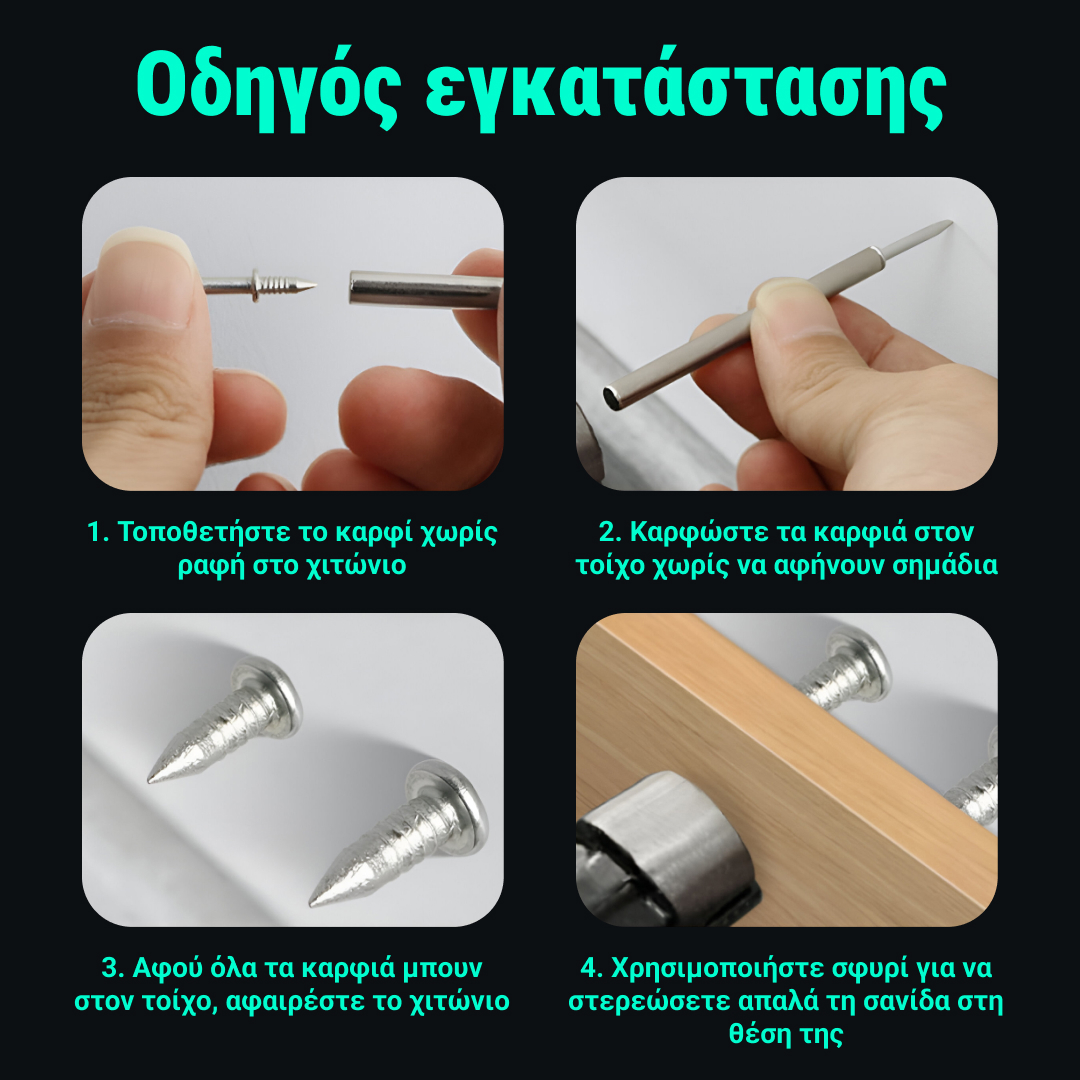 Οδηγός εγκατάστασης

1. Τοποθετήστε το καρφί χωρίς ραφή στο χιτώνιο

2. Καρφώστε τα καρφιά στον τοίχο χωρίς να αφήνουν σημάδια

3. Αφού όλα τα καρφιά μπουν στον τοίχο, αφαιρέστε το χιτώνιο

4. Χρησιμοποιήστε σφυρί για να στερεώσετε απαλά τη σανίδα στη θέση της